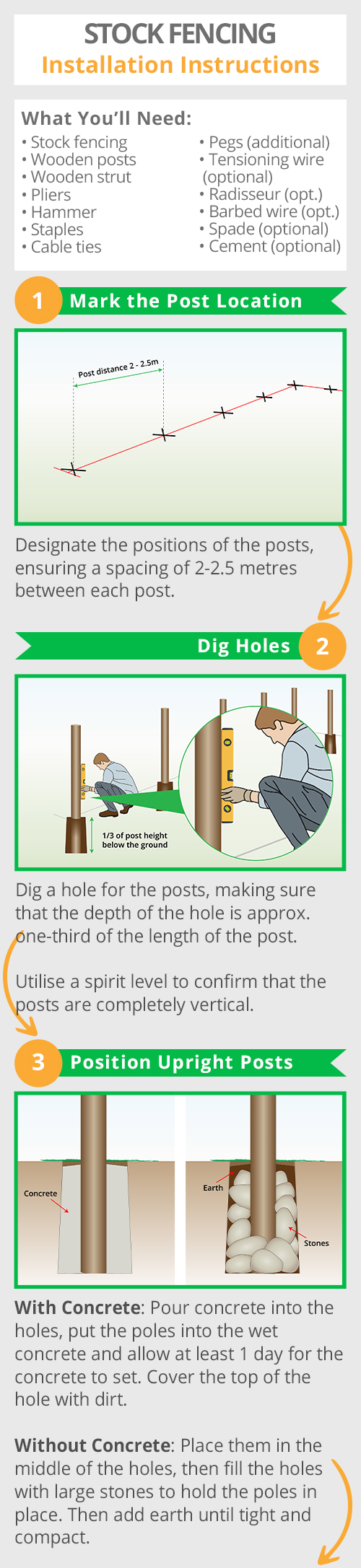 STOCK FENCING
Installation Instructions

What You'll Need:
• Stock fencing
• Wooden posts
• Wooden strut
• Pliers
• Hammer
• Staples
• Cable ties

• Pegs (additional)
• Tensioning wire (optional)
• Radisseur (opt.)
• Barbed wire (opt.)
• Spade (optional)
• Cement (optional)

1 Mark the Post Location

Post distance 2 - 2.5m

Designate the positions of the posts, ensuring a spacing of 2-2.5 metres between each post.

Dig Holes 2

1/3 of post height below the ground

Dig a hole for the posts, making sure that the depth of the hole is approx. one-third of the length of the post.

Utilise a spirit level to confirm that the posts are completely vertical.

3 Position Upright Posts

Concrete

Earth

Stones

With Concrete: Pour concrete into the holes, put the poles into the wet concrete and allow at least 1 day for the concrete to set. Cover the top of the hole with dirt.

Without Concrete: Place them in the middle of the holes, then fill the holes with large stones to hold the poles in place. Then add earth until tight and compact.