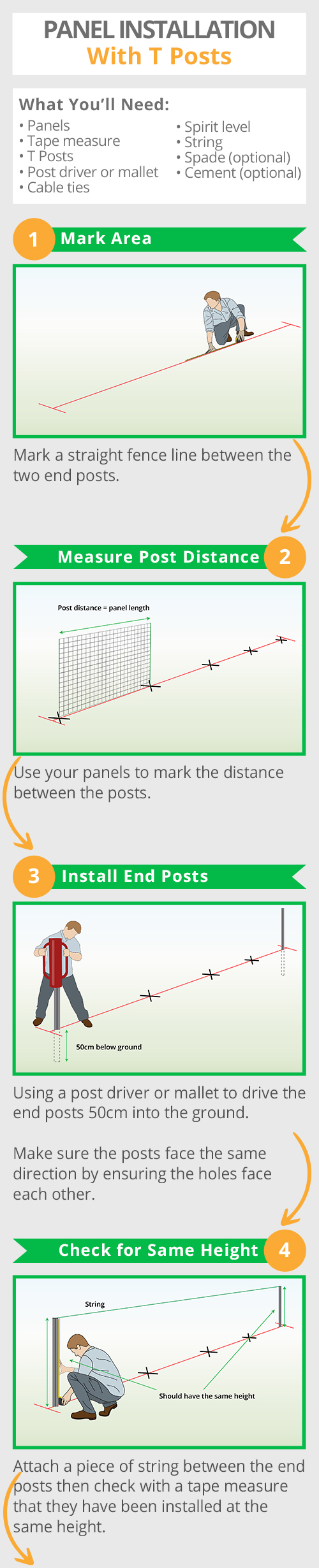 PANEL INSTALLATION
With T Posts

What You'll Need:
• Panels
• Tape measure
• T Posts
• Post driver or mallet
• Cable ties
• Spirit level
• String
• Spade (optional)
• Cement (optional)

1 Mark Area

Mark a straight fence line between the two end posts.

Measure Post Distance 2

Post distance = panel length

Use your panels to mark the distance between the posts.

3 Install End Posts

50cm below ground

Using a post driver or mallet to drive the end posts 50cm into the ground.

Make sure the posts face the same direction by ensuring the holes face each other.

Check for Same Height 4

String

Should have the same height

Attach a piece of string between the end posts then check with a tape measure that they have been installed at the same height.