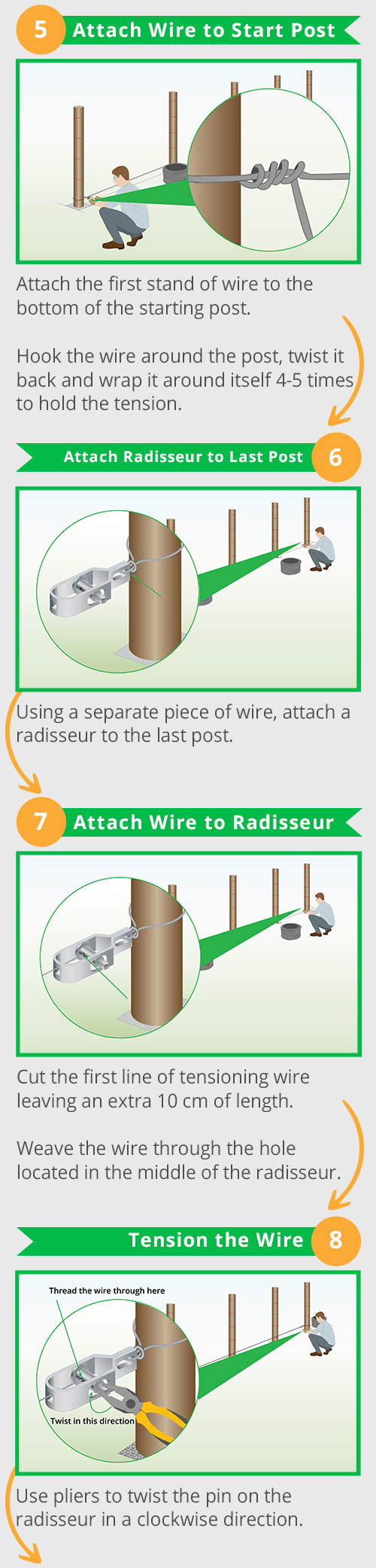 5 Attach Wire to Start Post

Attach the first stand of wire to the bottom of the starting post.

Hook the wire around the post, twist it back and wrap it around itself 4-5 times to hold the tension.

Attach Radisseur to Last Post 6

Using a separate piece of wire, attach a radisseur to the last post.

7 Attach Wire to Radisseur

Cut the first line of tensioning wire leaving an extra 10 cm of length.

Weave the wire through the hole located in the middle of the radisseur.

Tension the Wire 8

Thread the wire through here

Twist in this direction

Use pliers to twist the pin on the radisseur in a clockwise direction.