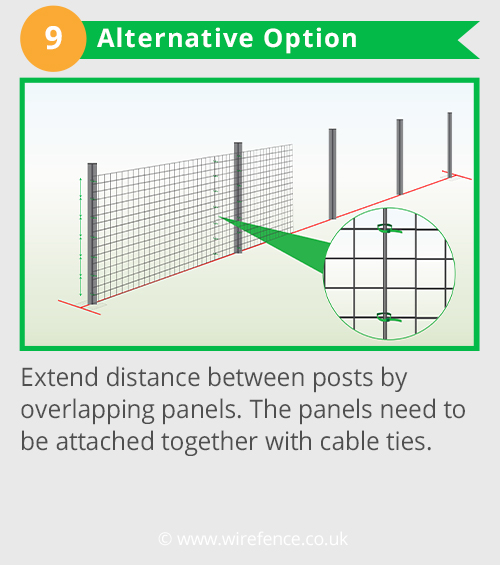 9 Alternative Option

Extend distance between posts by overlapping panels. The panels need to be attached together with cable ties.

© www.wirefence.co.uk