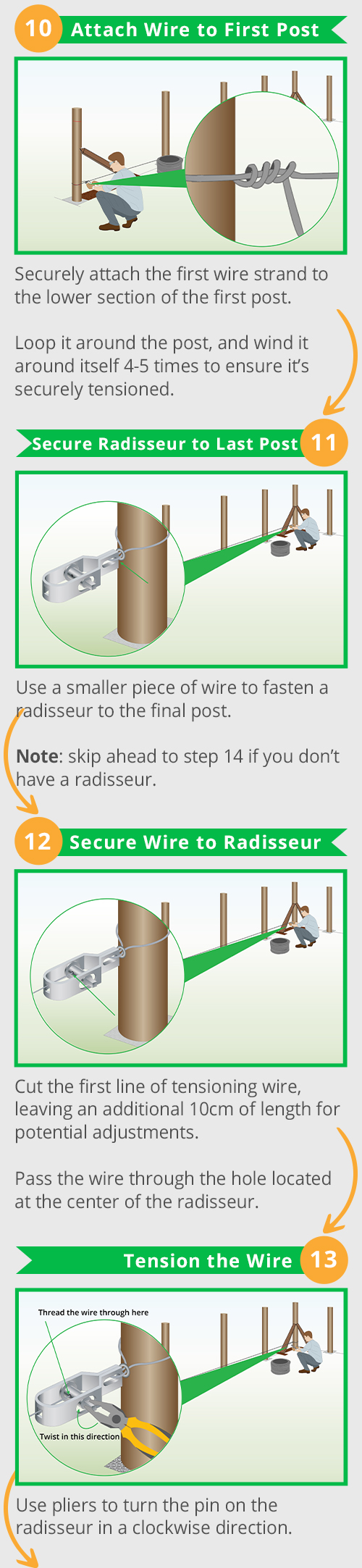 10 Attach Wire to First Post

Securely attach the first wire strand to the lower section of the first post.

Loop it around the post, and wind it around itself 4-5 times to ensure it's securely tensioned.

Secure Radisseur to Last Post 11

Use a smaller piece of wire to fasten a radisseur to the final post.

Note: skip ahead to step 14 if you don't have a radisseur.

12 Secure Wire to Radisseur

Cut the first line of tensioning wire, leaving an additional 10cm of length for potential adjustments.

Pass the wire through the hole located at the center of the radisseur.

Tension the Wire 13

Thread the wire through here

Twist in this direction

Use pliers to turn the pin on the radisseur in a clockwise direction.