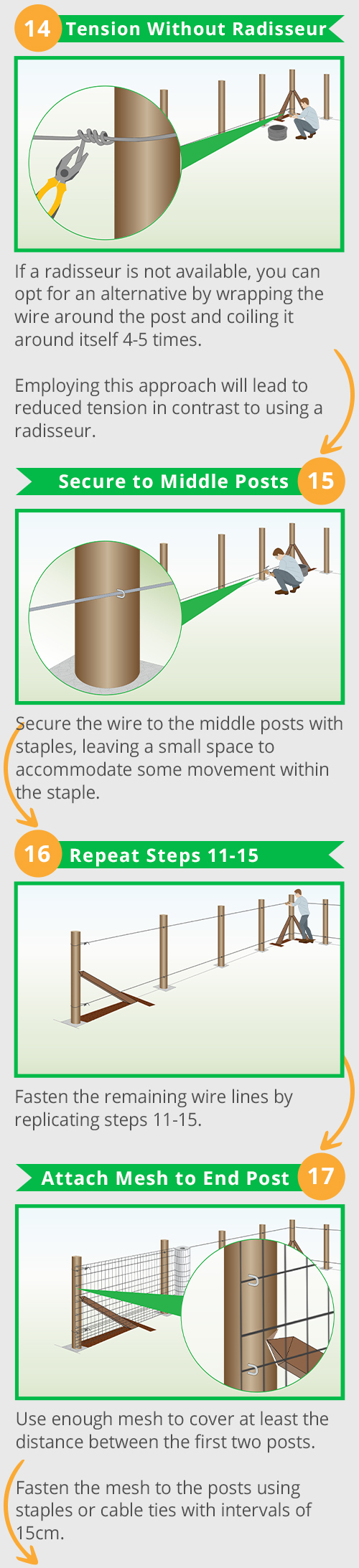 14 Tension Without Radisseur

If a radisseur is not available, you can opt for an alternative by wrapping the wire around the post and coiling it around itself 4-5 times.

Employing this approach will lead to reduced tension in contrast to using a radisseur.

Secure to Middle Posts 15

Secure the wire to the middle posts with staples, leaving a small space to accommodate some movement within the staple.

16 Repeat Steps 11-15

Fasten the remaining wire lines by replicating steps 11-15.

Attach Mesh to End Post 17

Use enough mesh to cover at least the distance between the first two posts.

Fasten the mesh to the posts using staples or cable ties with intervals of 15cm.