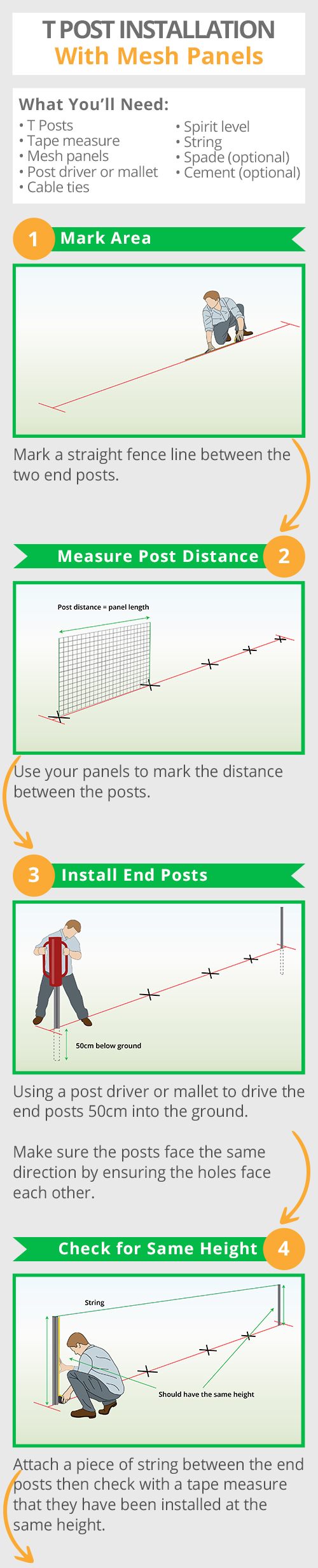 T POST INSTALLATION
With Mesh Panels

What You'll Need:
• T Posts
• Tape measure
• Mesh panels
• Post driver or mallet
• Cable ties
• Spirit level
• String
• Spade (optional)
• Cement (optional)

1 Mark Area

Mark a straight fence line between the two end posts.

Measure Post Distance 2

Post distance = panel length

Use your panels to mark the distance between the posts.

3 Install End Posts

50cm below ground

Using a post driver or mallet to drive the end posts 50cm into the ground.

Make sure the posts face the same direction by ensuring the holes face each other.

Check for Same Height 4

String

Should have the same height

Attach a piece of string between the end posts then check with a tape measure that they have been installed at the same height.