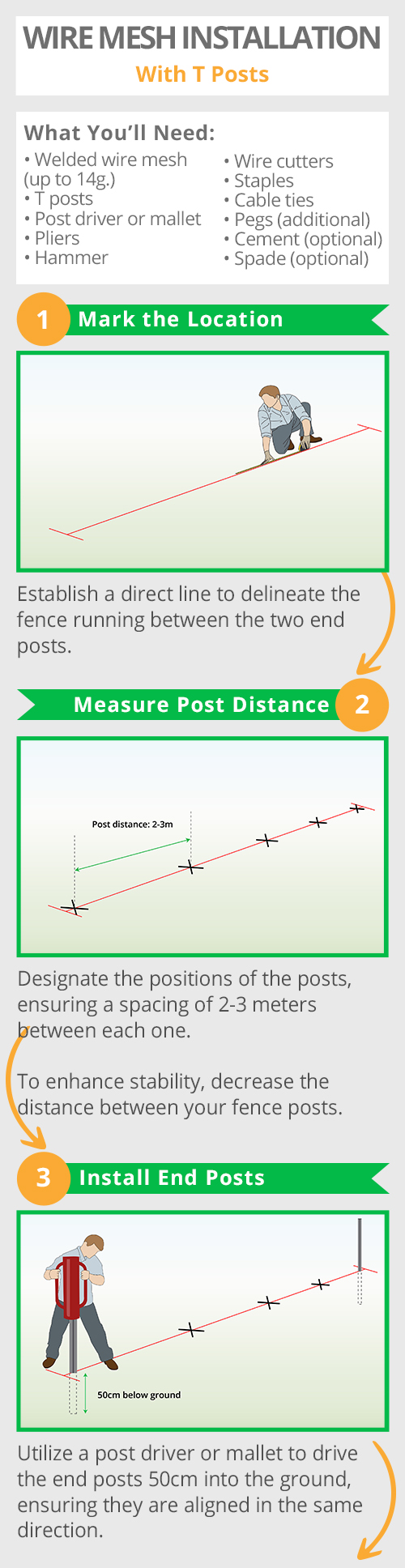 WIRE MESH INSTALLATION
With T Posts

What You'll Need:
• Welded wire mesh (up to 14g.)
• T posts
• Post driver or mallet
• Pliers
• Hammer

• Wire cutters
• Staples
• Cable ties
• Pegs (additional)
• Cement (optional)
• Spade (optional)

1 Mark the Location

Establish a direct line to delineate the fence running between the two end posts.

Measure Post Distance 2

Post distance: 2-3m

Designate the positions of the posts, ensuring a spacing of 2-3 meters between each one.

To enhance stability, decrease the distance between your fence posts.

3 Install End Posts

50cm below ground

Utilize a post driver or mallet to drive the end posts 50cm into the ground, ensuring they are aligned in the same direction.