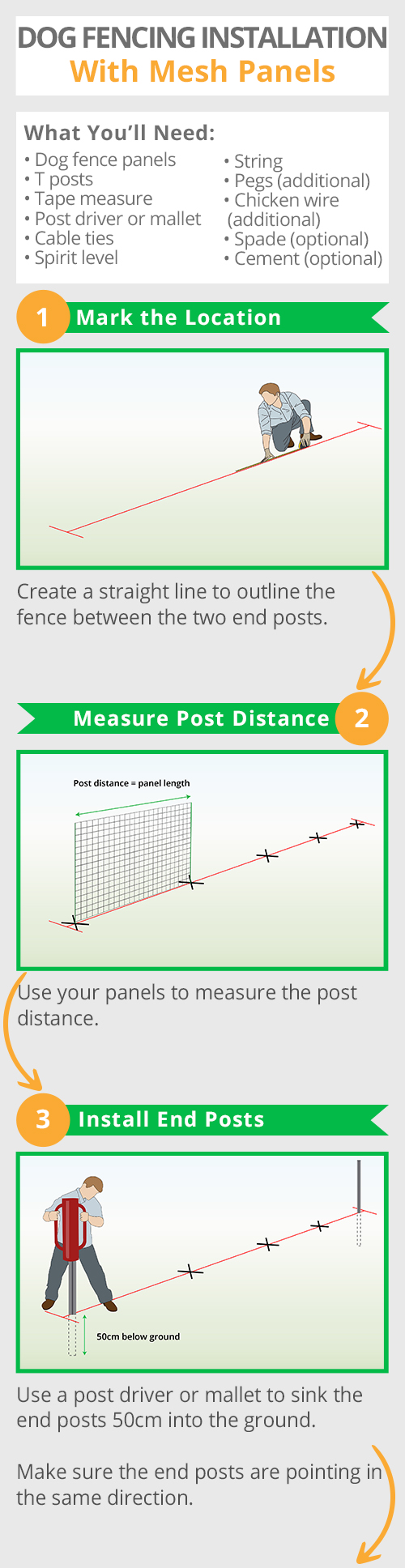 DOG FENCING INSTALLATION
With Mesh Panels

What You'll Need:
• Dog fence panels
• T posts
• Tape measure
• Post driver or mallet
• Cable ties
• Spirit level

• String
• Pegs (additional)
• Chicken wire (additional)
• Spade (optional)
• Cement (optional)

1 Mark the Location

Create a straight line to outline the fence between the two end posts.

Measure Post Distance 2

Post distance = panel length

Use your panels to measure the post distance.

3 Install End Posts

50cm below ground

Use a post driver or mallet to sink the end posts 50cm into the ground.

Make sure the end posts are pointing in the same direction.