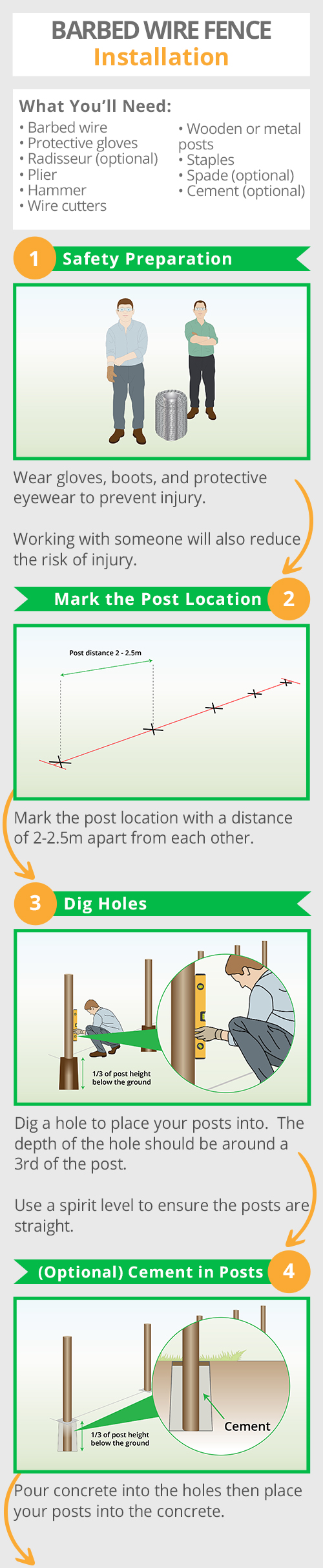 BARBED WIRE FENCE
Installation

What You'll Need:
• Barbed wire
• Protective gloves
• Radisseur (optional)
• Plier
• Hammer
• Wire cutters

• Wooden or metal posts
• Staples
• Spade (optional)
• Cement (optional)

1 Safety Preparation

Wear gloves, boots, and protective eyewear to prevent injury.

Working with someone will also reduce the risk of injury.

Mark the Post Location 2

Post distance 2 - 2.5m

Mark the post location with a distance of 2-2.5m apart from each other.

3 Dig Holes

1/3 of post height below the ground

Dig a hole to place your posts into. The depth of the hole should be around a 3rd of the post.

Use a spirit level to ensure the posts are straight.

(Optional) Cement in Posts 4

1/3 of post height below the ground

Cement

Pour concrete into the holes then place your posts into the concrete.