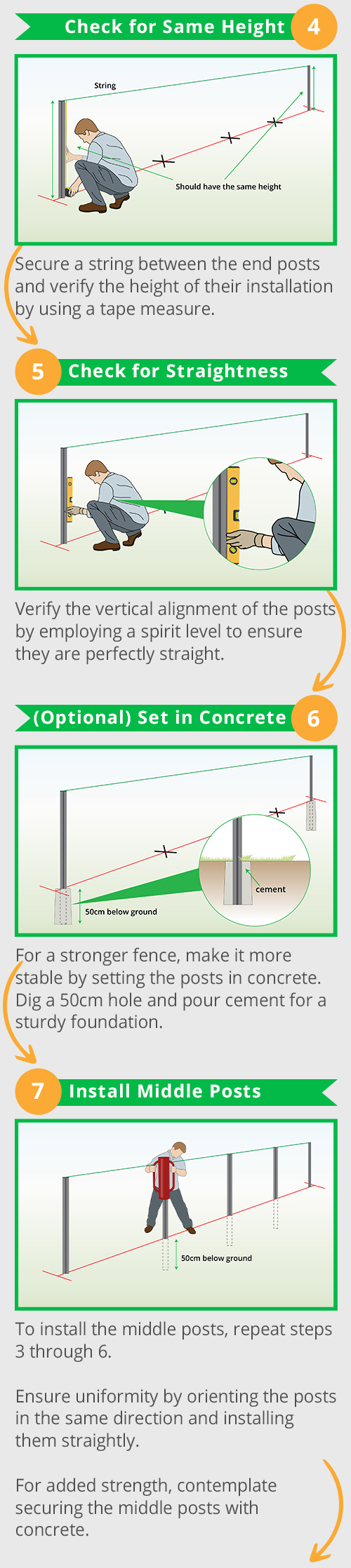 Check for Same Height 4

String

Should have the same height

Secure a string between the end posts and verify the height of their installation by using a tape measure.

5 Check for Straightness

Verify the vertical alignment of the posts by employing a spirit level to ensure they are perfectly straight.

(Optional) Set in Concrete 6

cement

50cm below ground

For a stronger fence, make it more stable by setting the posts in concrete. Dig a 50cm hole and pour cement for a sturdy foundation.

7 Install Middle Posts

50cm below ground

To install the middle posts, repeat steps 3 through 6.

Ensure uniformity by orienting the posts in the same direction and installing them straightly.

For added strength, contemplate securing the middle posts with concrete.