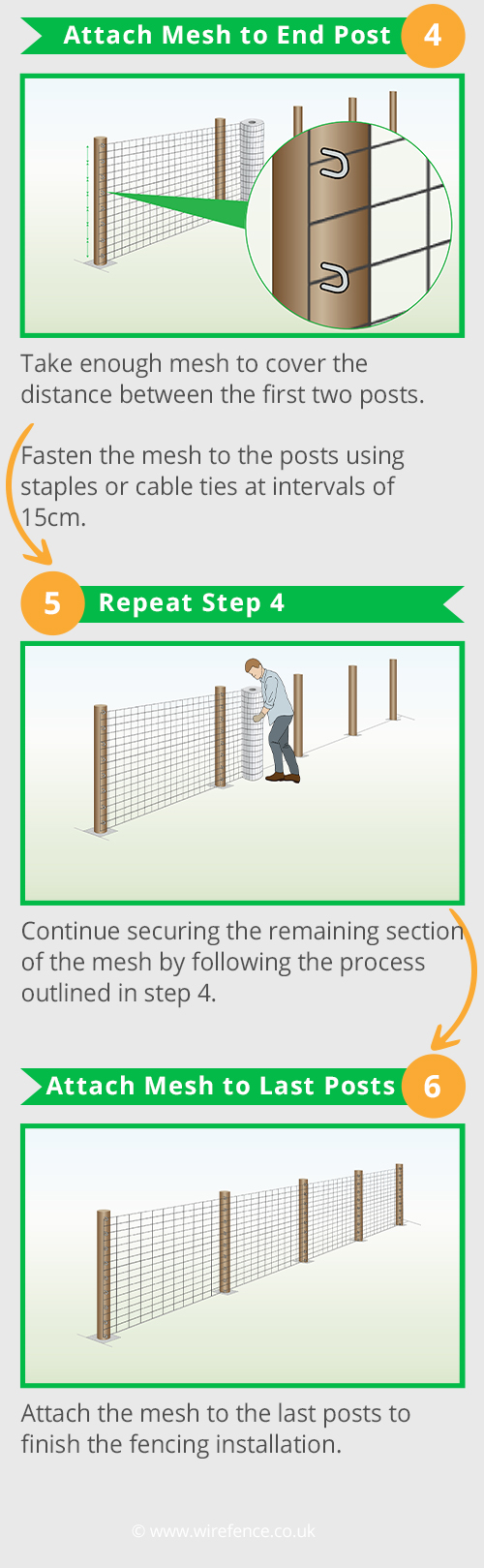 Attach Mesh to End Post 4

Take enough mesh to cover the distance between the first two posts.

Fasten the mesh to the posts using staples or cable ties at intervals of 15cm.

5 Repeat Step 4

Continue securing the remaining section of the mesh by following the process outlined in step 4.

Attach Mesh to Last Posts 6

Attach the mesh to the last posts to finish the fencing installation.

© www.wirefence.co.uk