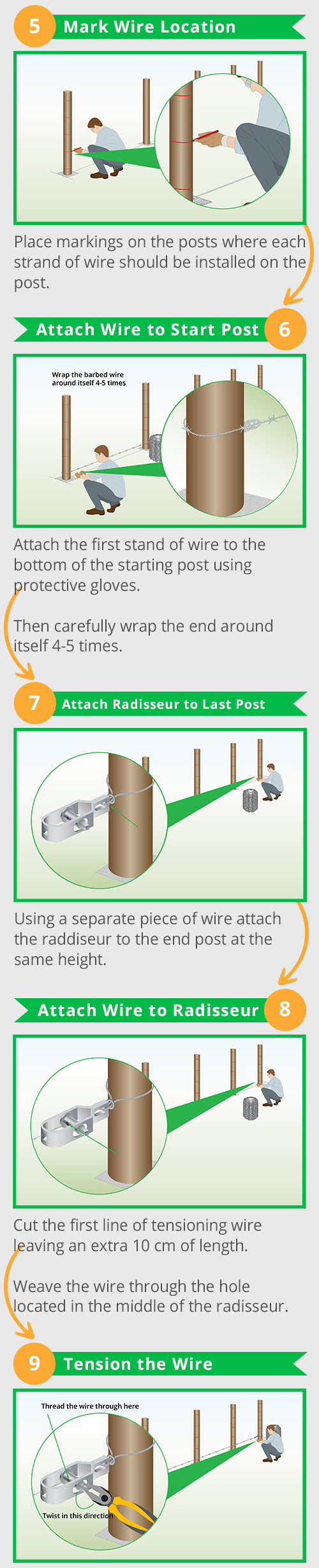 5 Mark Wire Location

Place markings on the posts where each strand of wire should be installed on the post.

Attach Wire to Start Post 6

Wrap the barbed wire around itself 4-5 times

Attach the first stand of wire to the bottom of the starting post using protective gloves.

Then carefully wrap the end around itself 4-5 times.

7 Attach Radisseur to Last Post

Using a separate piece of wire attach the raddiseur to the end post at the same height.

Attach Wire to Radisseur 8

Cut the first line of tensioning wire leaving an extra 10 cm of length.

Weave the wire through the hole located in the middle of the radisseur.

9 Tension the Wire

Thread the wire through here

Twist in this direction