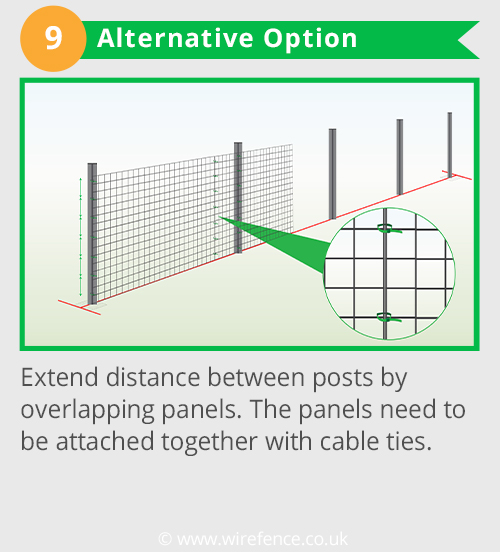 9 Alternative Option

Extend distance between posts by overlapping panels. The panels need to be attached together with cable ties.

© www.wirefence.co.uk