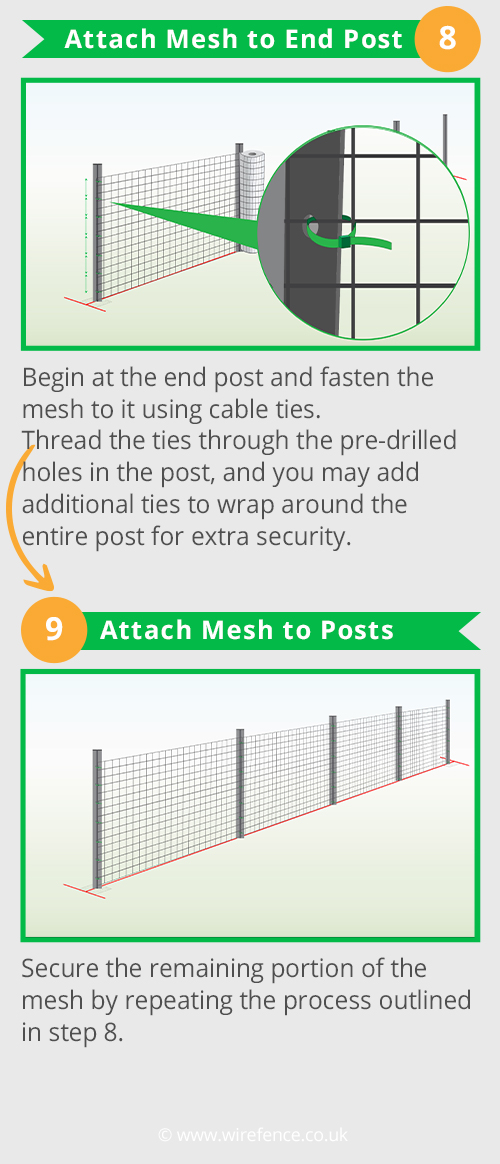 Attach Mesh to End Post 8

Begin at the end post and fasten the mesh to it using cable ties.
Thread the ties through the pre-drilled holes in the post, and you may add additional ties to wrap around the entire post for extra security.

9 Attach Mesh to Posts

Secure the remaining portion of the mesh by repeating the process outlined in step 8.

© www.wirefence.co.uk