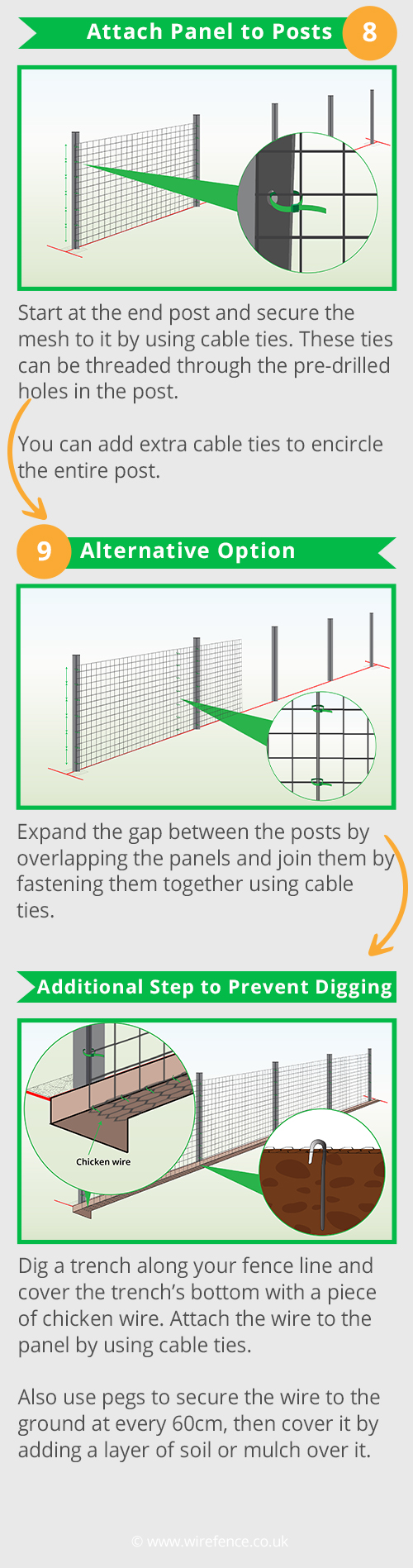 Attach Panel to Posts 8

Start at the end post and secure the mesh to it by using cable ties. These ties can be threaded through the pre-drilled holes in the post.

You can add extra cable ties to encircle the entire post.

9 Alternative Option

Expand the gap between the posts by overlapping the panels and join them by fastening them together using cable ties.

Additional Step to Prevent Digging

Chicken wire

Dig a trench along your fence line and cover the trench's bottom with a piece of chicken wire. Attach the wire to the panel by using cable ties.

Also use pegs to secure the wire to the ground at every 60cm, then cover it by adding a layer of soil or mulch over it.

© www.wirefence.co.uk