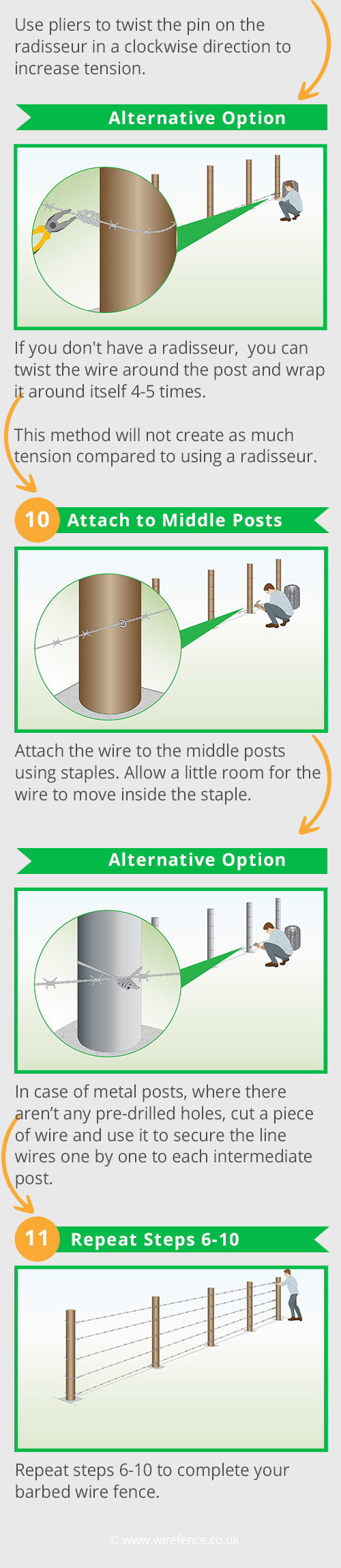 Use pliers to twist the pin on the radisseur in a clockwise direction to increase tension.

Alternative Option

If you don't have a radisseur, you can twist the wire around the post and wrap it around itself 4-5 times.

This method will not create as much tension compared to using a radisseur.

10 Attach to Middle Posts

Attach the wire to the middle posts using staples. Allow a little room for the wire to move inside the staple.

Alternative Option

In case of metal posts, where there aren't any pre-drilled holes, cut a piece of wire and use it to secure the line wires one by one to each intermediate post.

11 Repeat Steps 6-10

Repeat steps 6-10 to complete your barbed wire fence.

© www.wirefence.co.uk